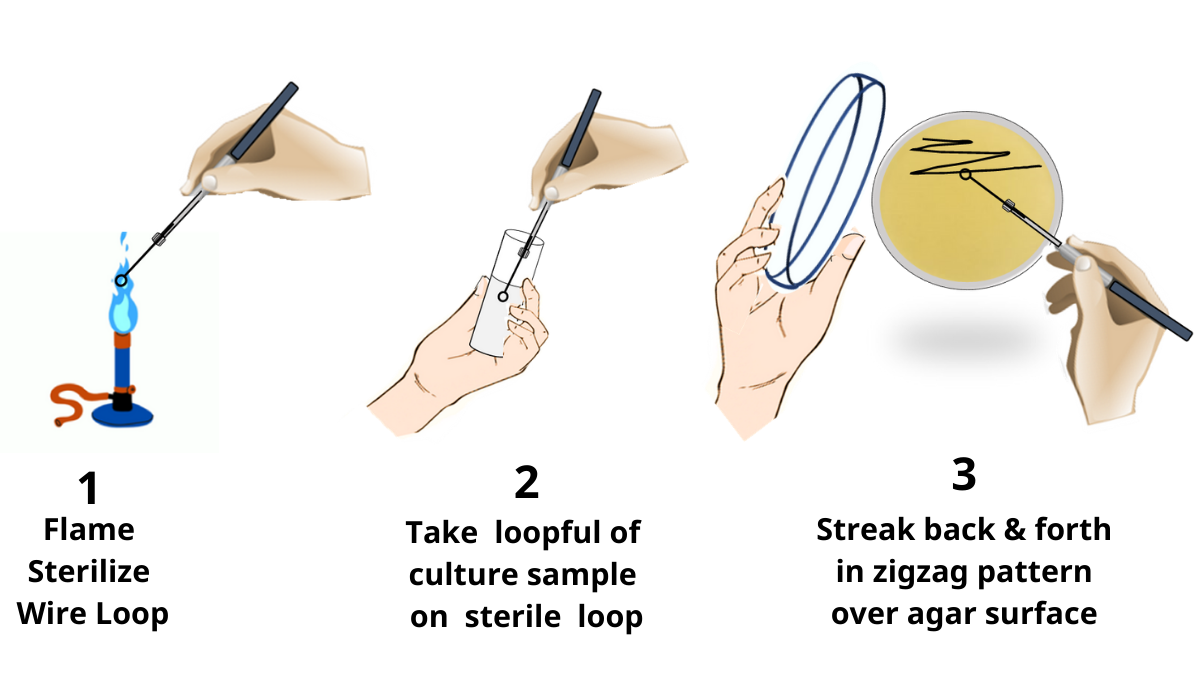 1
Flame Sterilize Wire Loop

2
Take loopful of culture sample on sterile loop

3
Streak back & forth in zigzag pattern over agar surface